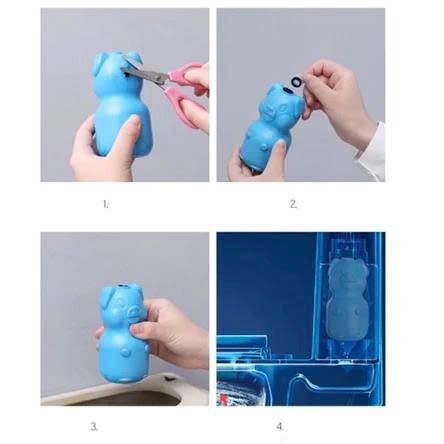 1.

2.

3.

4.